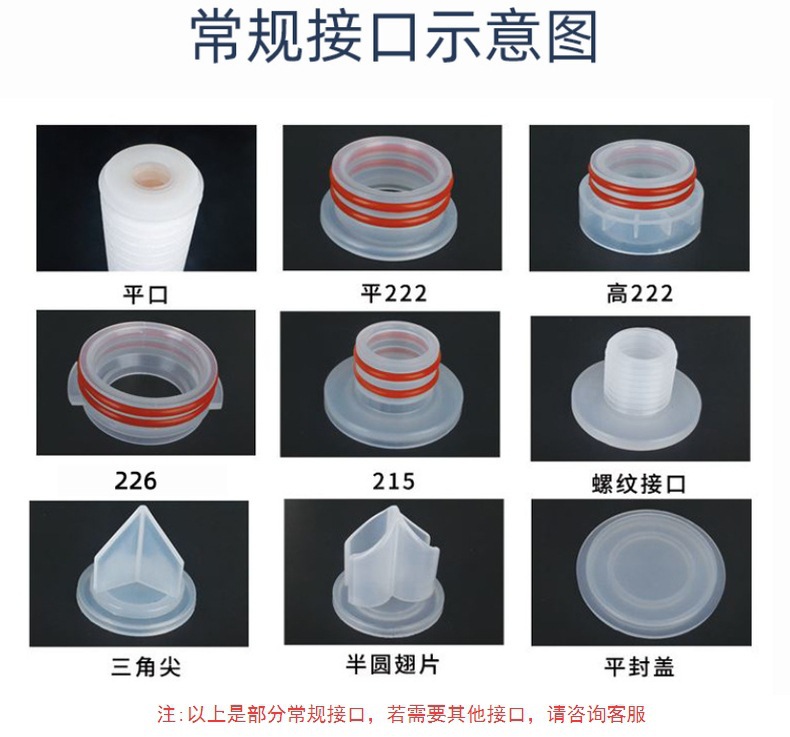 常规接口示意图

平口

平222

高222

226

215

螺纹接口

三角尖

半圆翅片

平封盖

注: 以上是部分常规接口，若需要其他接口，请咨询客服